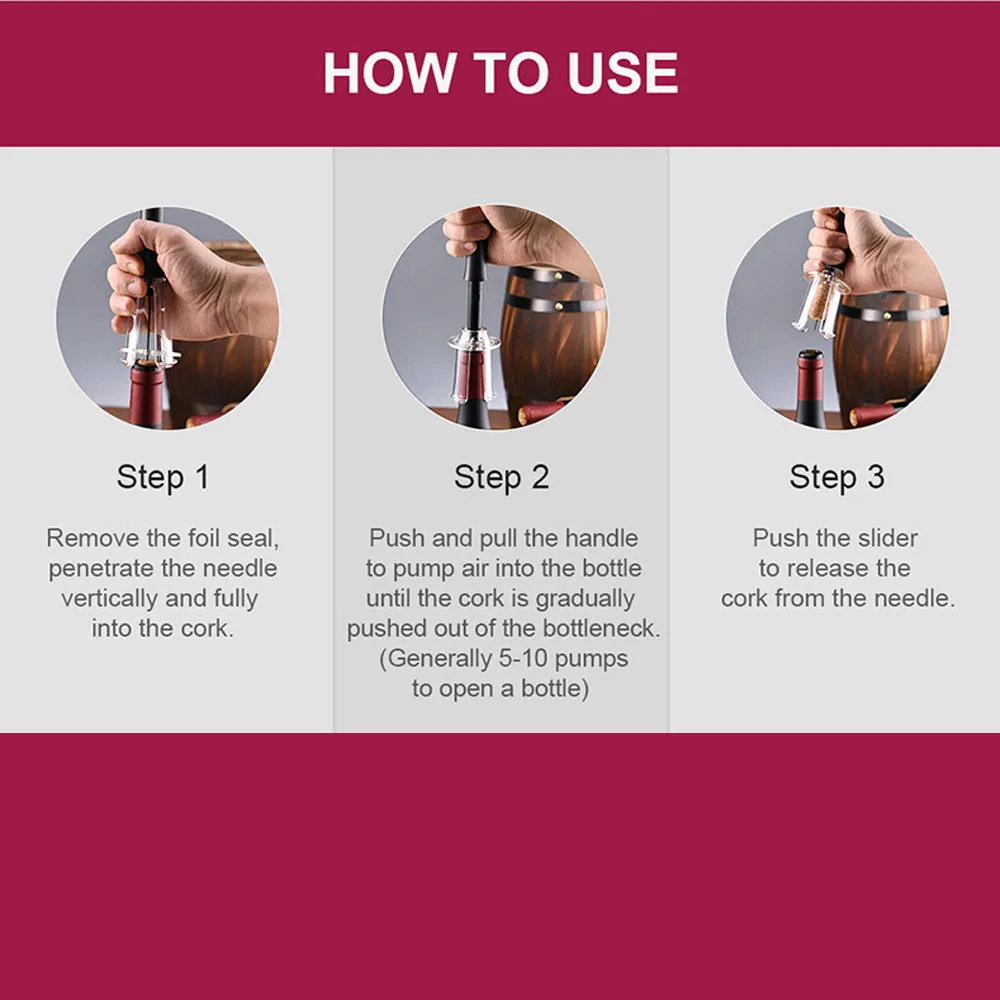 HOW TO USE

Step 1

Remove the foil seal, penetrate the needle vertically and fully into the cork.

Step 2

Push and pull the handle to pump air into the bottle until the cork is gradually pushed out of the bottleneck. (Generally 5-10 pumps to open a bottle)

Step 3

Push the slider to release the cork from the needle.